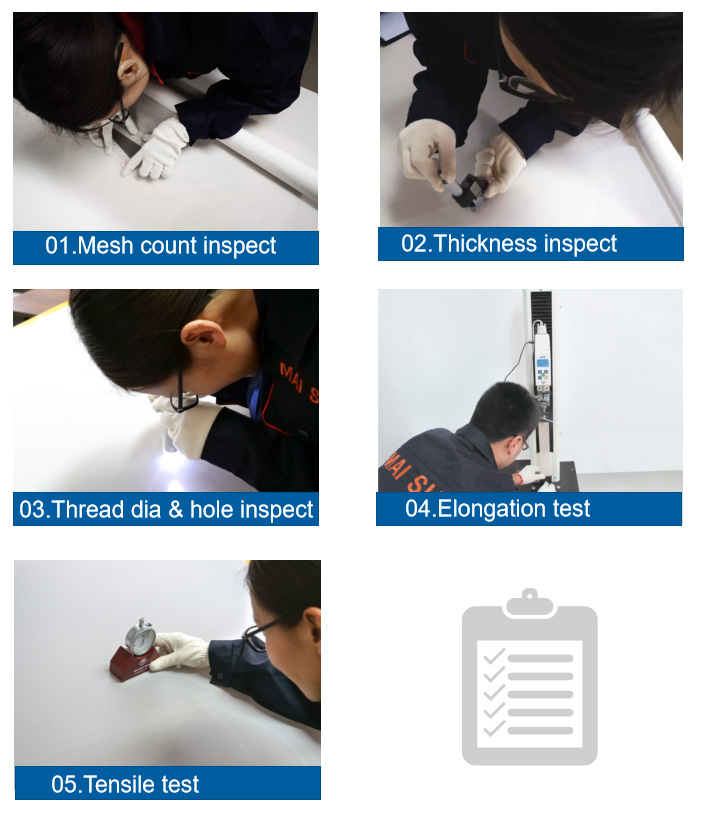 01.Mesh count inspect

02.Thickness inspect

MAI S

03.Thread dia & hole inspect

MAI S

04.Elongation test

05.Tensile test